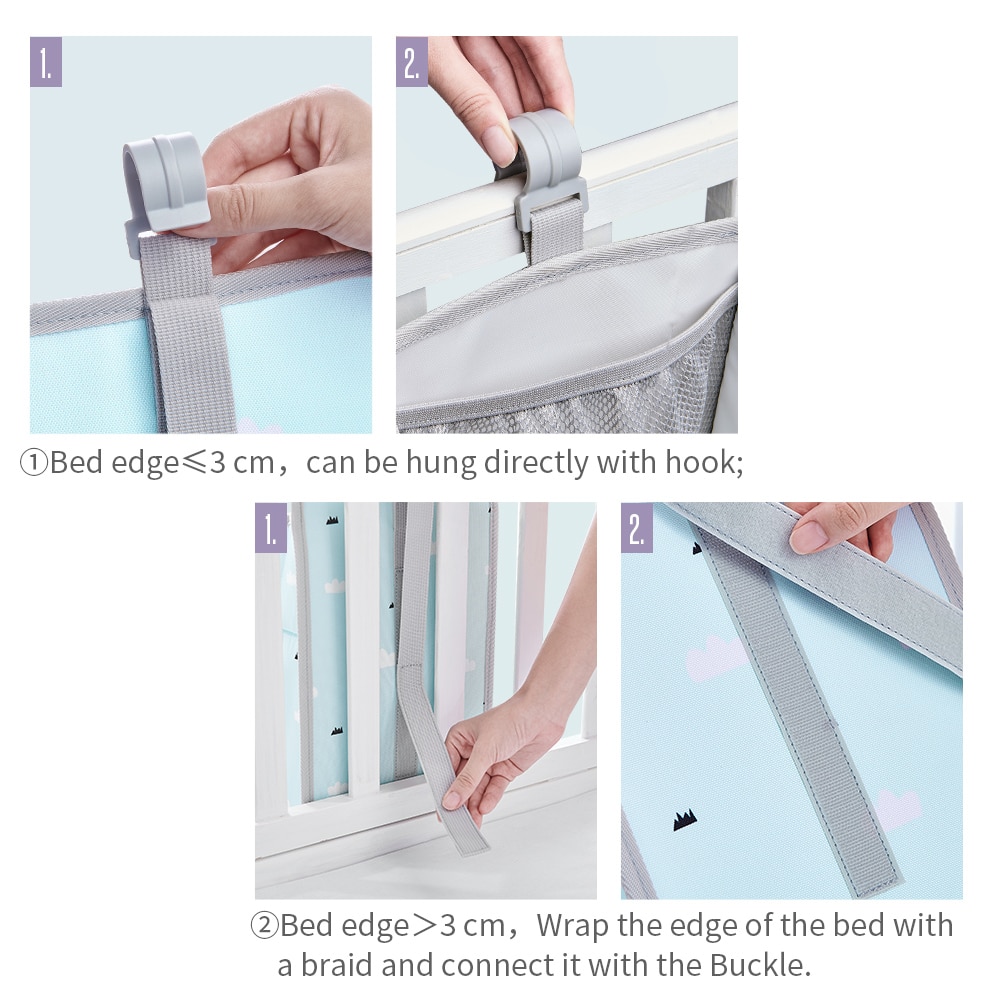 1.

2.

①Bed edge≤3 cm，can be hung directly with hook;

1.

2.

②Bed edge＞3 cm，Wrap the edge of the bed with a braid and connect it with the Buckle.